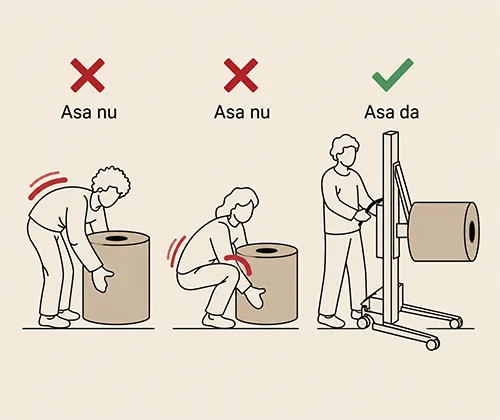 Asa nu

Asa nu

Asa da